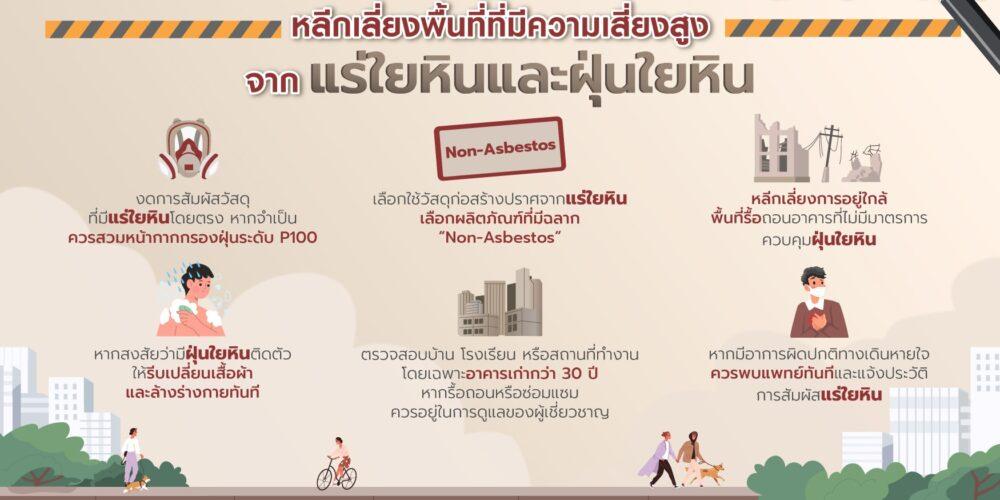 หลีกเลี่ยงพื้นที่ที่มีความเสี่ยงสูง
จาก แร่ใยหินและฝุ่นใยหิน

งดการสัมผัสวัสดุ ที่มีแร่ใยหินโดยตรง หากจำเป็น ควรสวมหน้ากากกรองฝุ่นระดับ P100

Non-Asbestos

เลือกใช้วัสดุก่อสร้างปราศจากแร่ใยหิน เลือกผลิตภัณฑ์ที่มีฉลาก "Non-Asbestos"

หลีกเลี่ยงการอยู่ใกล้ พื้นที่รื้อถอนอาคารที่ไม่มีมาตรการ ควบคุมฝุ่นใยหิน

หากสงสัยว่ามีฝุ่นใยหินติดตัว ให้รีบเปลี่ยนเสื้อผ้า และล้างร่างกายทันที

ตรวจสอบบ้าน โรงเรียน หรือสถานที่ทำงาน โดยเฉพาะอาคารเก่ากว่า 30 ปี หากรื้อถอนหรือซ่อมแซม ควรอยู่ในการดูแลของผู้เชี่ยวชาญ

หากมีอาการผิดปกติทางเดินหายใจ ควรพบแพทย์ทันทีและแจ้งประวัติ การสัมผัสแร่ใยหิน