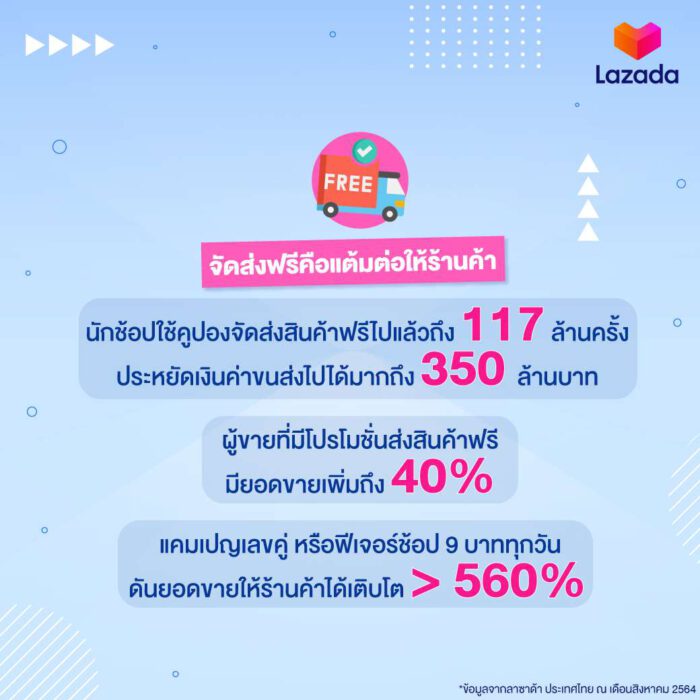 Lazada

FREE

จัดส่งฟรีคือแต้มต่อให้ร้านค้า

นักช้อปใช้คูปองจัดส่งสินค้าฟรีไปแล้วถึง 117 ล้านครั้ง
ประหยัดเงินค่าขนส่งไปได้มากถึง 350 ล้านบาท

ผู้ขายที่มีโปรโมชั่นส่งสินค้าฟรี
มียอดขายเพิ่มถึง 40%

แคมเปญเลขคู่ หรือฟีเจอร์ช้อป 9 บาททุกวัน
ดันยอดขายให้ร้านค้าได้เติบโต > 560%

*ข้อมูลจากลาซาด้า ประเทศไทย ณ เดือนสิงหาคม 2564