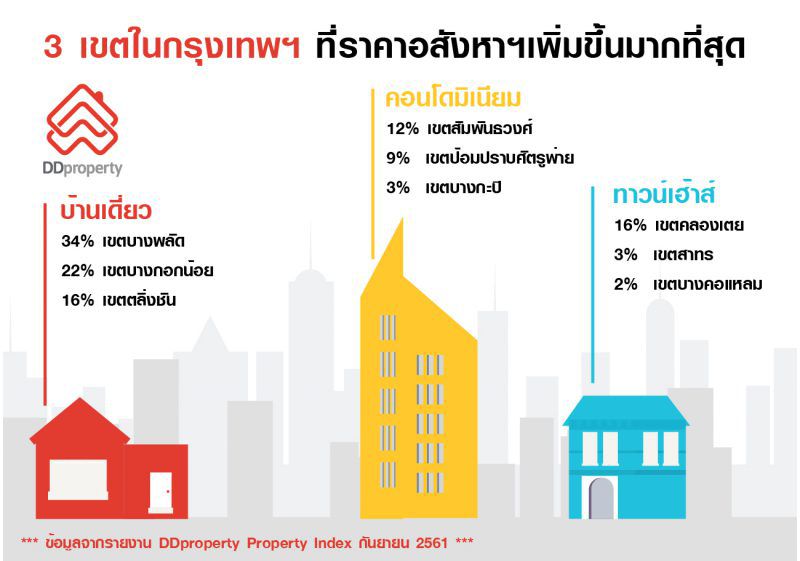 3 เขตในกรุงเทพฯ ที่ราคาอสังหาฯเพิ่มขึ้นมากที่สุด

DDproperty

บ้านเดี่ยว
34% เขตบางพลัด
22% เขตบางกอกน้อย
16% เขตตลิ่งชัน

คอนโดมิเนียม
12% เขตสัมพันธวงศ์
9% เขตป้อมปราบศัตรูพ่าย
3% เขตบางกะปิ

ทาวน์เฮ้าส์
16% เขตคลองเตย
3% เขตสาทร
2% เขตบางคอแหลม

*** ข้อมูลจากรายงาน DDproperty Property Index กันยายน 2561 ***